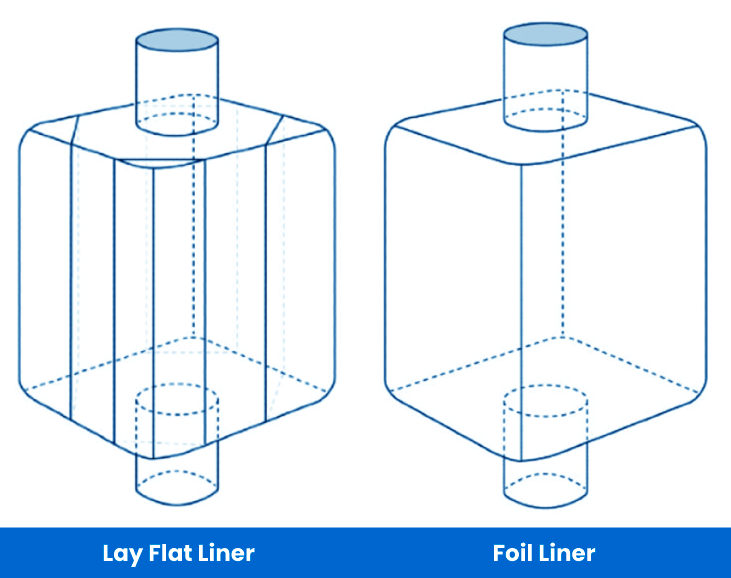 Lay Flat Liner

Foil Liner